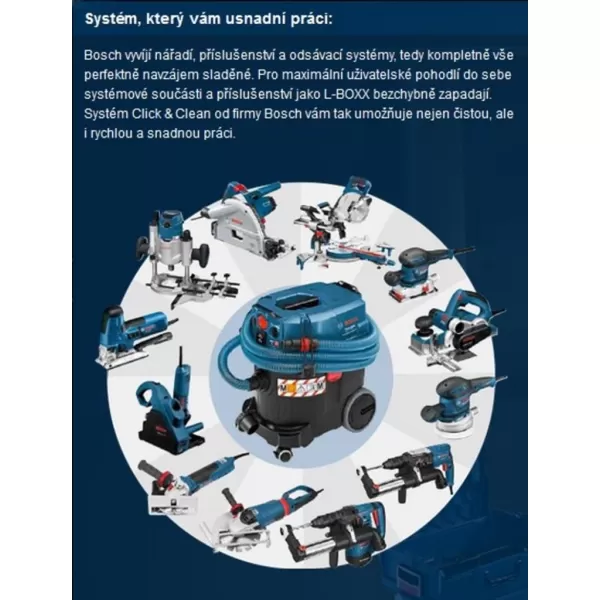 Systém, který vám usnadní práci:

Bosch vyvíjí nářadí, příslušenství a odsávací systémy, tedy kompletně vše perfektně navzájem sladěné. Pro maximální uživatelské pohodlí do sebe systémové součásti a příslušenství jako L-BOXX bezchybně zapadají. Systém Click & Clean od firmy Bosch vám tak umožňuje nejen čistou, ale i rychlou a snadnou práci.